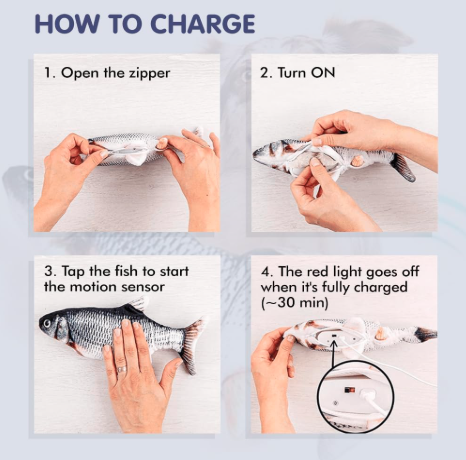 HOW TO CHARGE

1. Open the zipper

2. Turn ON

3. Tap the fish to start the motion sensor

4. The red light goes off when it's fully charged (~30 min)